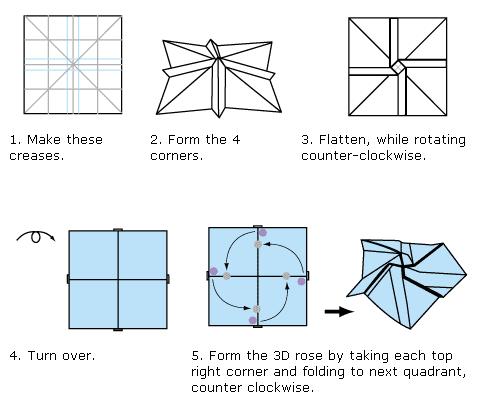 1. Make these creases.

2. Form the 4 corners.

3. Flatten, while rotating counter-clockwise.

4. Turn over.

5. Form the 3D rose by taking each top right corner and folding to next quadrant, counter clockwise.