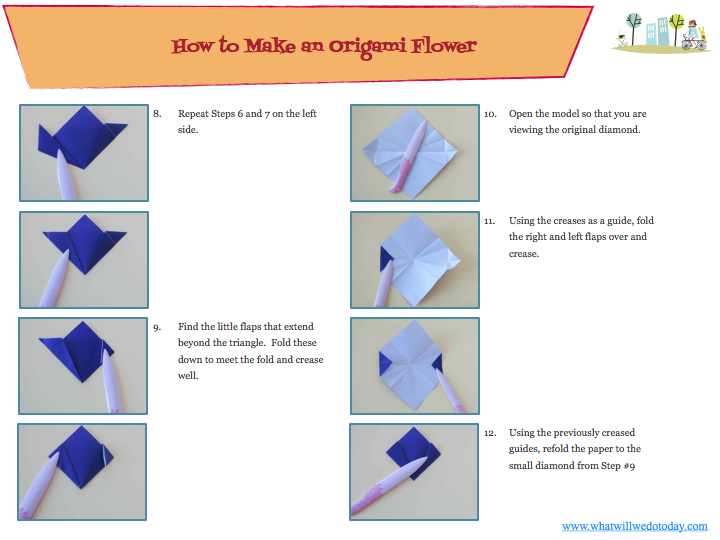 How to Make an Origami Flower

8. Repeat Steps 6 and 7 on the left side.

9. Find the little flaps that extend beyond the triangle. Fold these down to meet the fold and crease well.

10. Open the model so that you are viewing the original diamond.

11. Using the creases as a guide, fold the right and left flaps over and crease.

12. Using the previously creased guides, refold the paper to the small diamond from Step #9

www.whatwillwedotoday.com