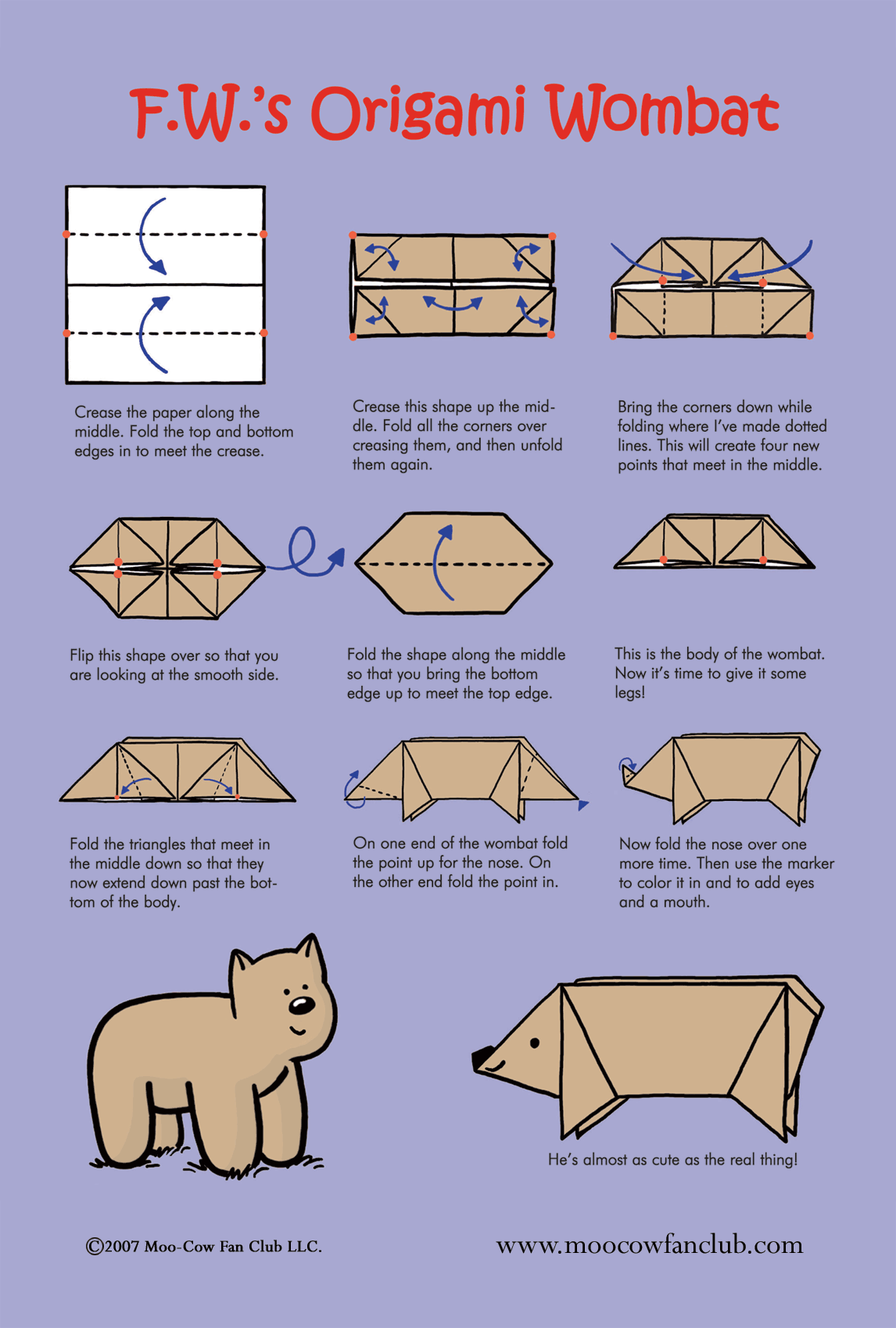 F.W.'s Origami Wombat

Crease the paper along the middle. Fold the top and bottom edges in to meet the crease.

Crease this shape up the middle. Fold all the corners over creasing them, and then unfold them again.

Bring the corners down while folding where I've made dotted lines. This will create four new points that meet in the middle.

Flip this shape over so that you are looking at the smooth side.

Fold the shape along the middle so that you bring the bottom edge up to meet the top edge.

This is the body of the wombat. Now it's time to give it some legs!

Fold the triangles that meet in the middle down so that they now extend down past the bottom of the body.

On one end of the wombat fold the point up for the nose. On the other end fold the point in.

Now fold the nose over one more time. Then use the marker to color it in and to add eyes and a mouth.

He's almost as cute as the real thing!

©2007 Moo-Cow Fan Club LLC.

www.moocowfanclub.com